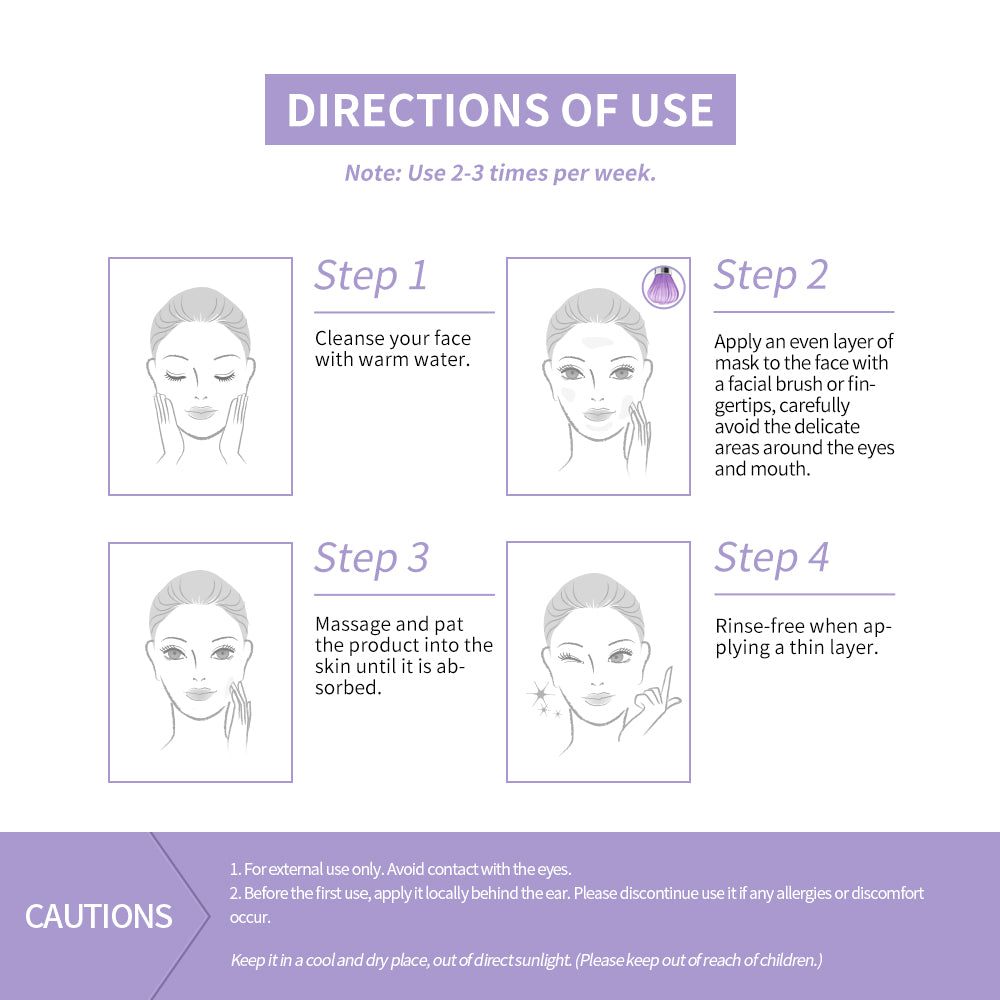 DIRECTIONS OF USE

Note: Use 2-3 times per week.

Step 1

Cleanse your face with warm water.

Step 2

Apply an even layer of mask to the face with a facial brush or fingertips, carefully avoid the delicate areas around the eyes and mouth.

Step 3

Massage and pat the product into the skin until it is absorbed.

Step 4

Rinse-free when applying a thin layer.

CAUTIONS

1. For external use only. Avoid contact with the eyes.
2. Before the first use, apply it locally behind the ear. Please discontinue use it if any allergies or discomfort occur.

Keep it in a cool and dry place, out of direct sunlight. (Please keep out of reach of children.)